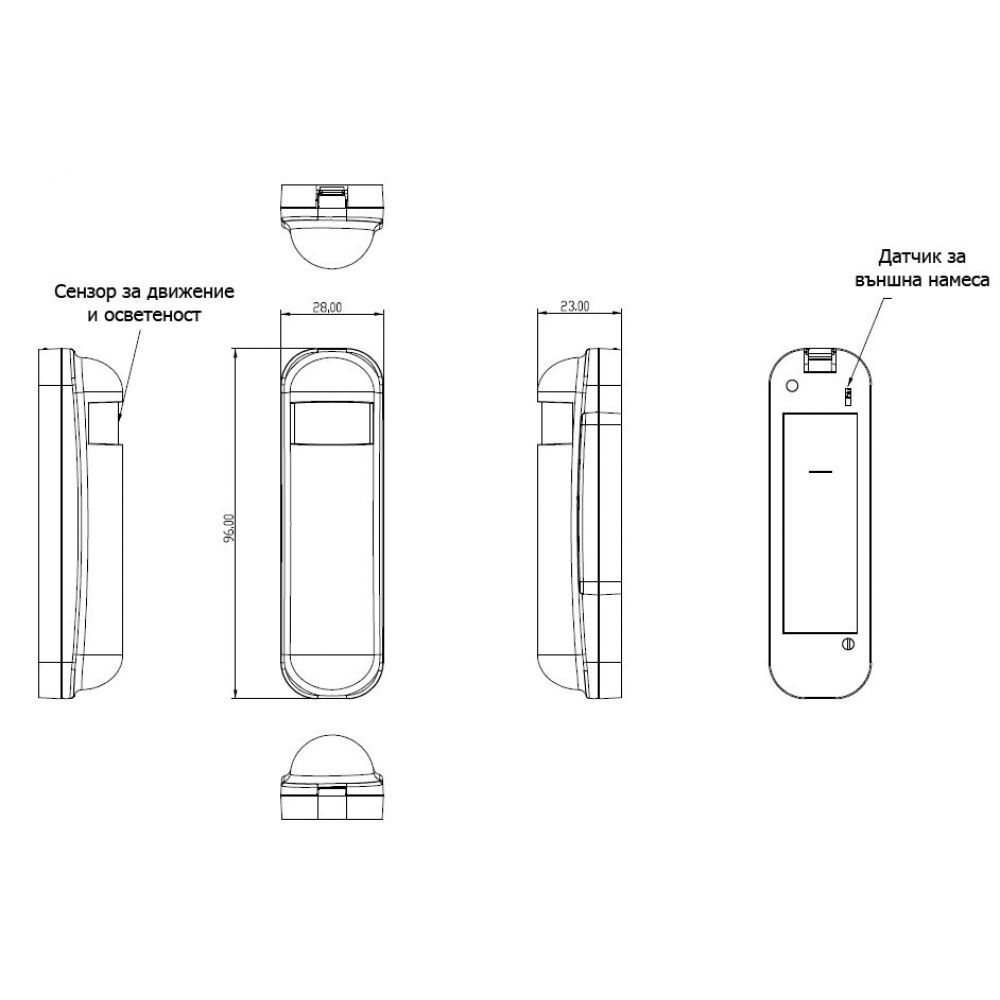 Сензор за движение и осветеност

28,00

96,00

23,00

Датчик за външна намеса