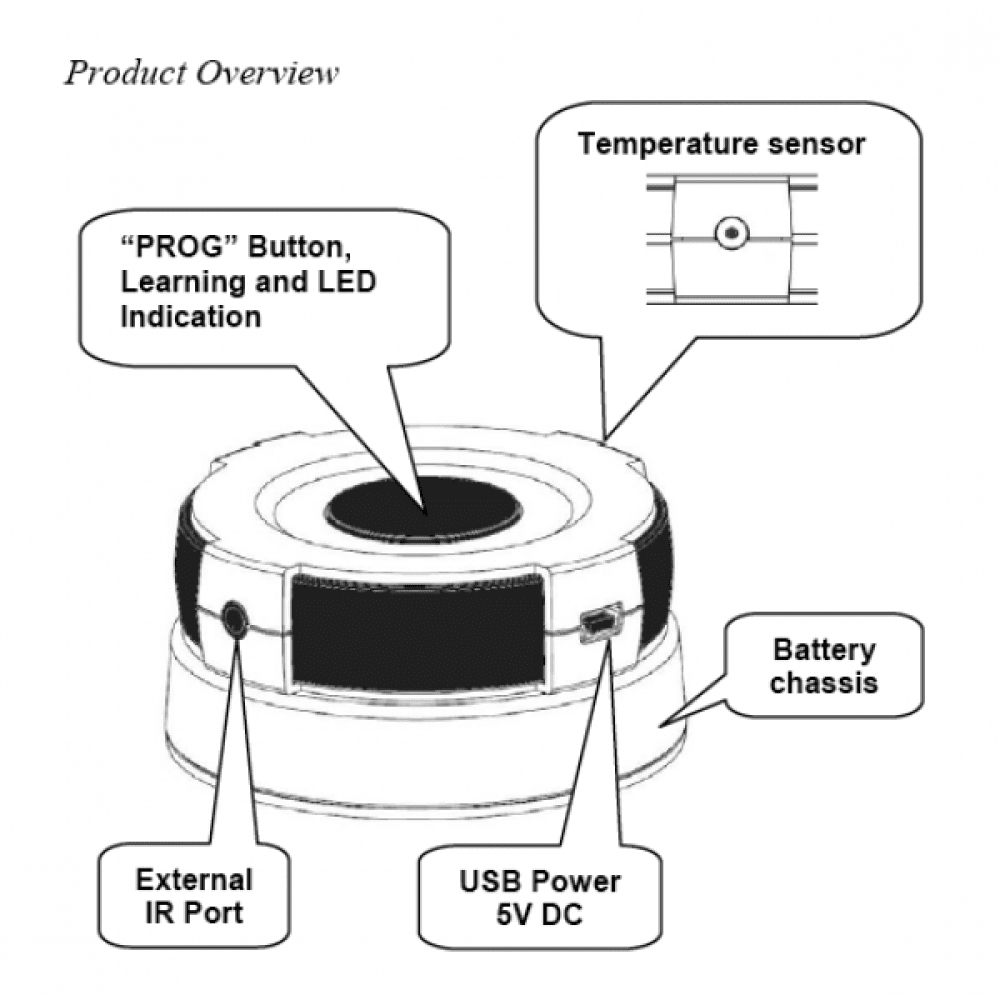 Product Overview

Temperature sensor

“PROG” Button, Learning and LED Indication

Battery chassis

External IR Port

USB Power 5V DC